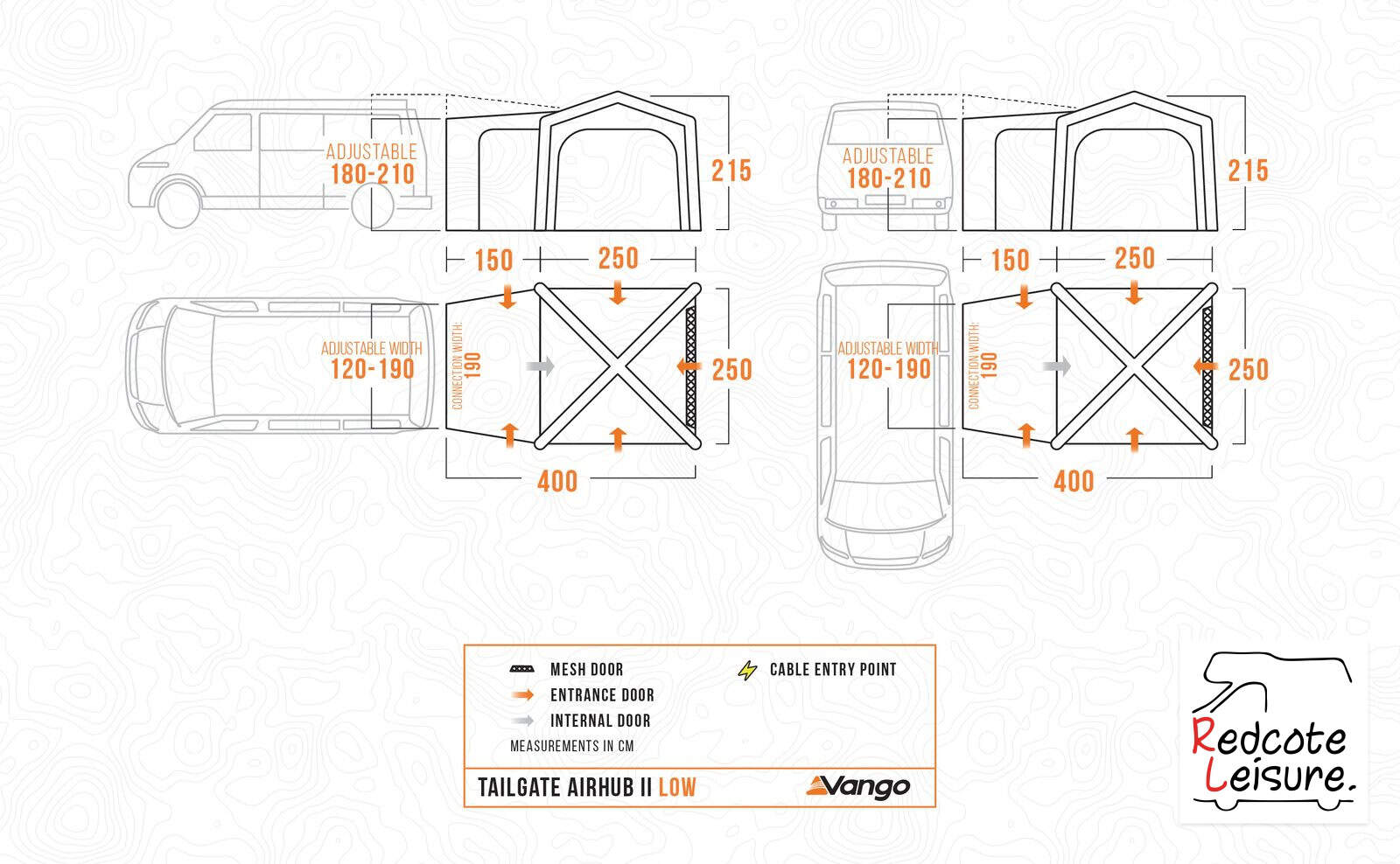 ADJUSTABLE
180-210

215

150 250

ADJUSTABLE WIDTH
120-190

CONNECTION WIDTH:
190

250

400

ADJUSTABLE
180-210

215

150 250

ADJUSTABLE WIDTH
120-190

CONNECTION WIDTH:
190

250

400

MESH DOOR
ENTRANCE DOOR
INTERNAL DOOR
CABLE ENTRY POINT
MEASUREMENTS IN CM

TAILGATE AIRHUB II LOW

Vango

Redcote
Leisure.