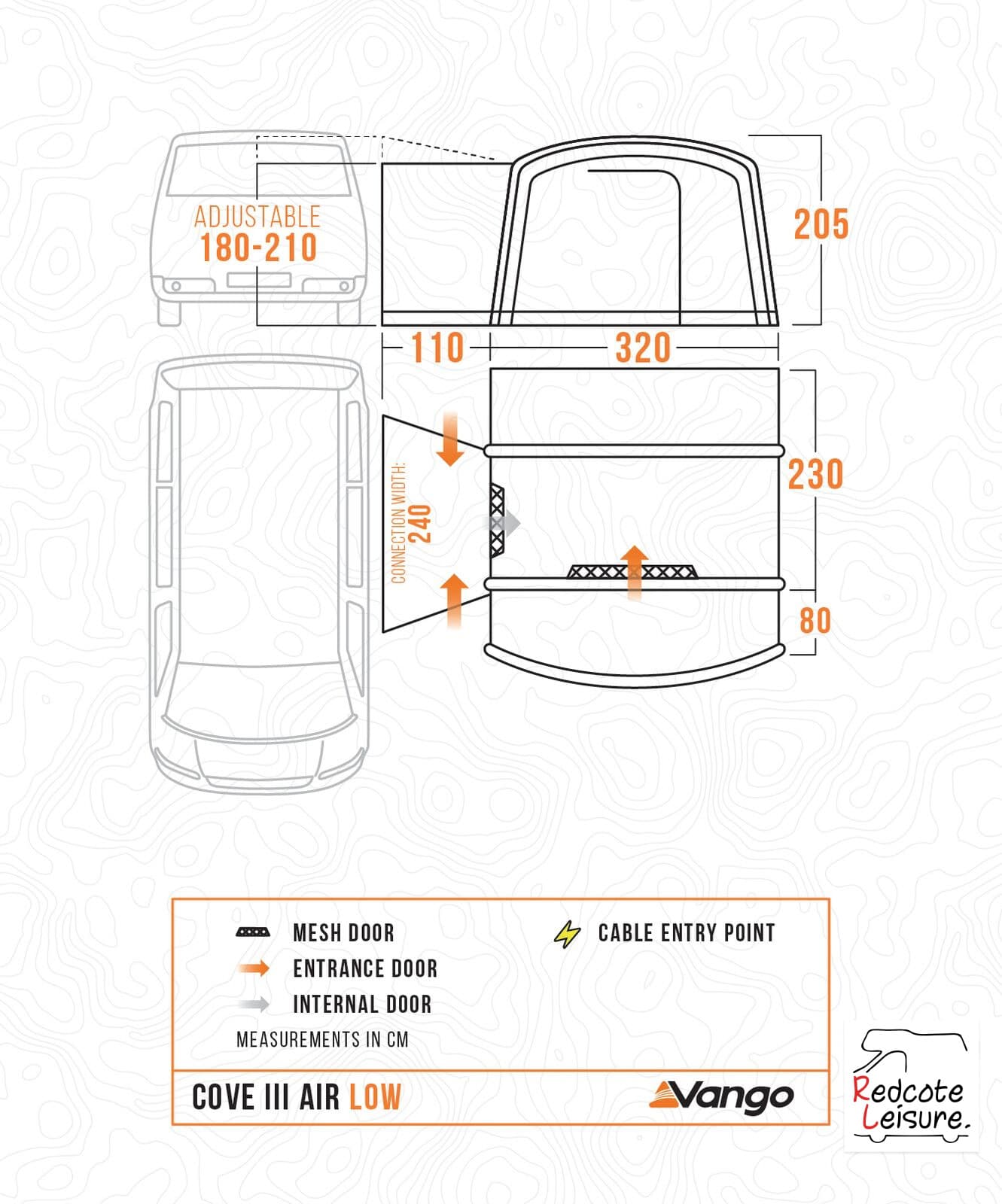 ADJUSTABLE
180-210

205

110

320

CONNECTION WIDTH:
240

230

80

MESH DOOR

ENTRANCE DOOR

INTERNAL DOOR

CABLE ENTRY POINT

MEASUREMENTS IN CM

COVE III AIR LOW

Vango

Redcote Leisure.