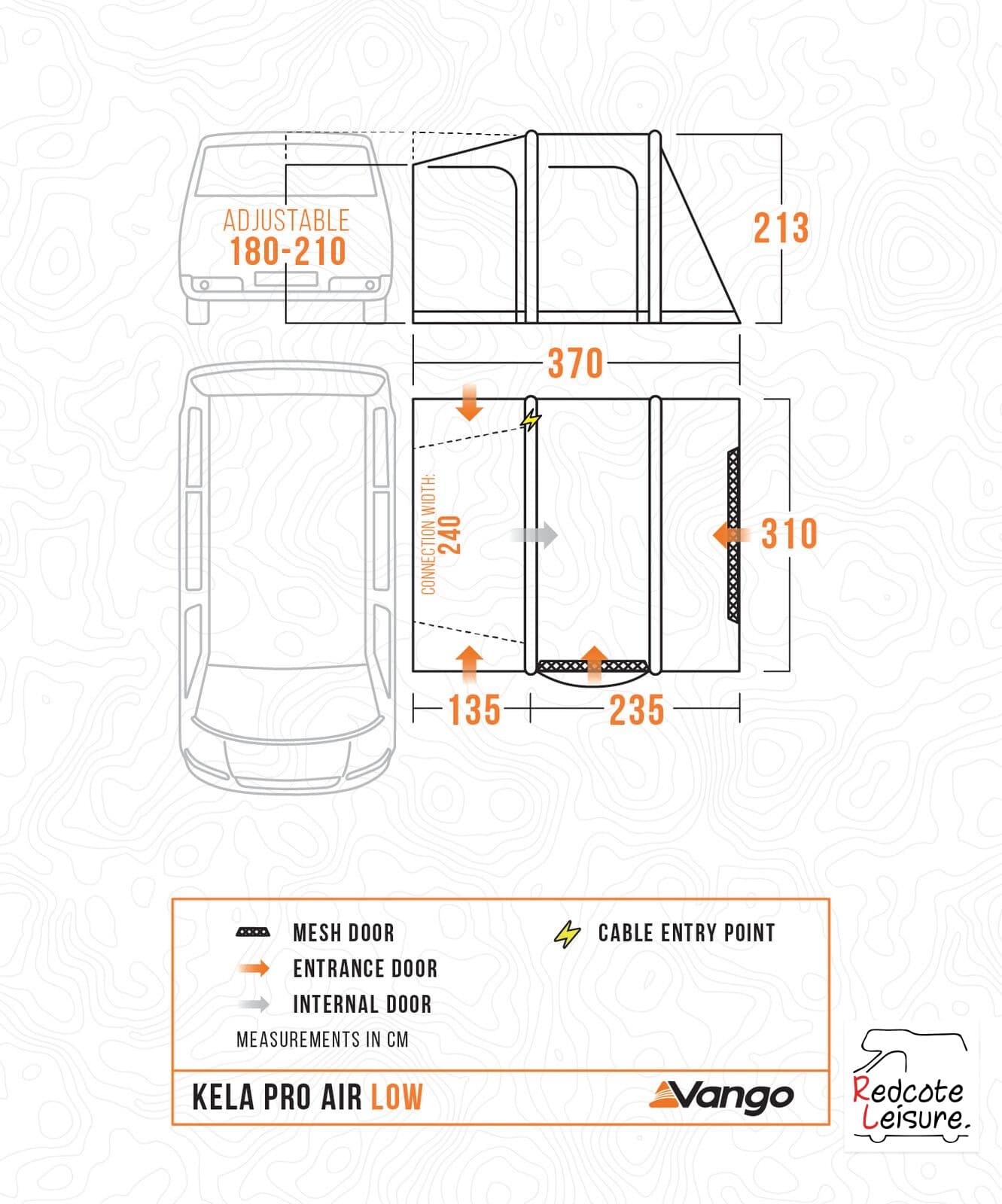 ADJUSTABLE
180-210

213

370

CONNECTION WIDTH:
240

310

135

235

MESH DOOR
ENTRANCE DOOR
INTERNAL DOOR
CABLE ENTRY POINT
MEASUREMENTS IN CM

KELA PRO AIR LOW

Vango

Redcote Leisure.